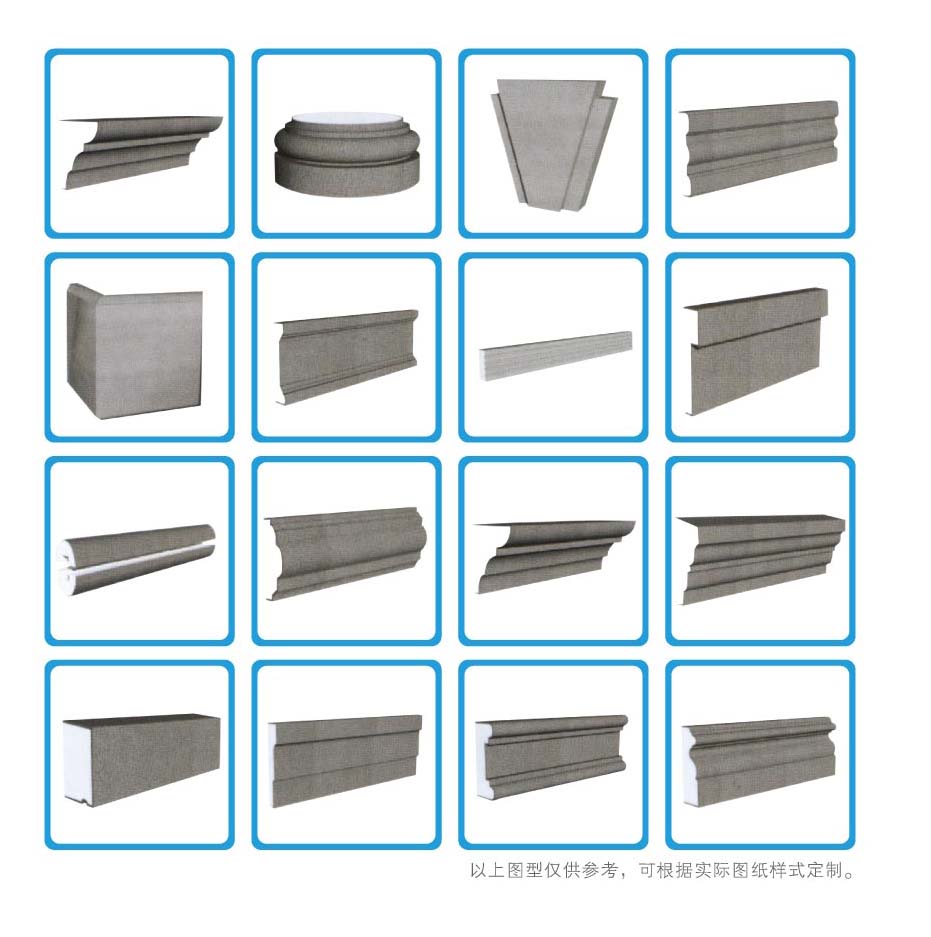 以上图型仅供参考，可根据实际图纸样式定制。